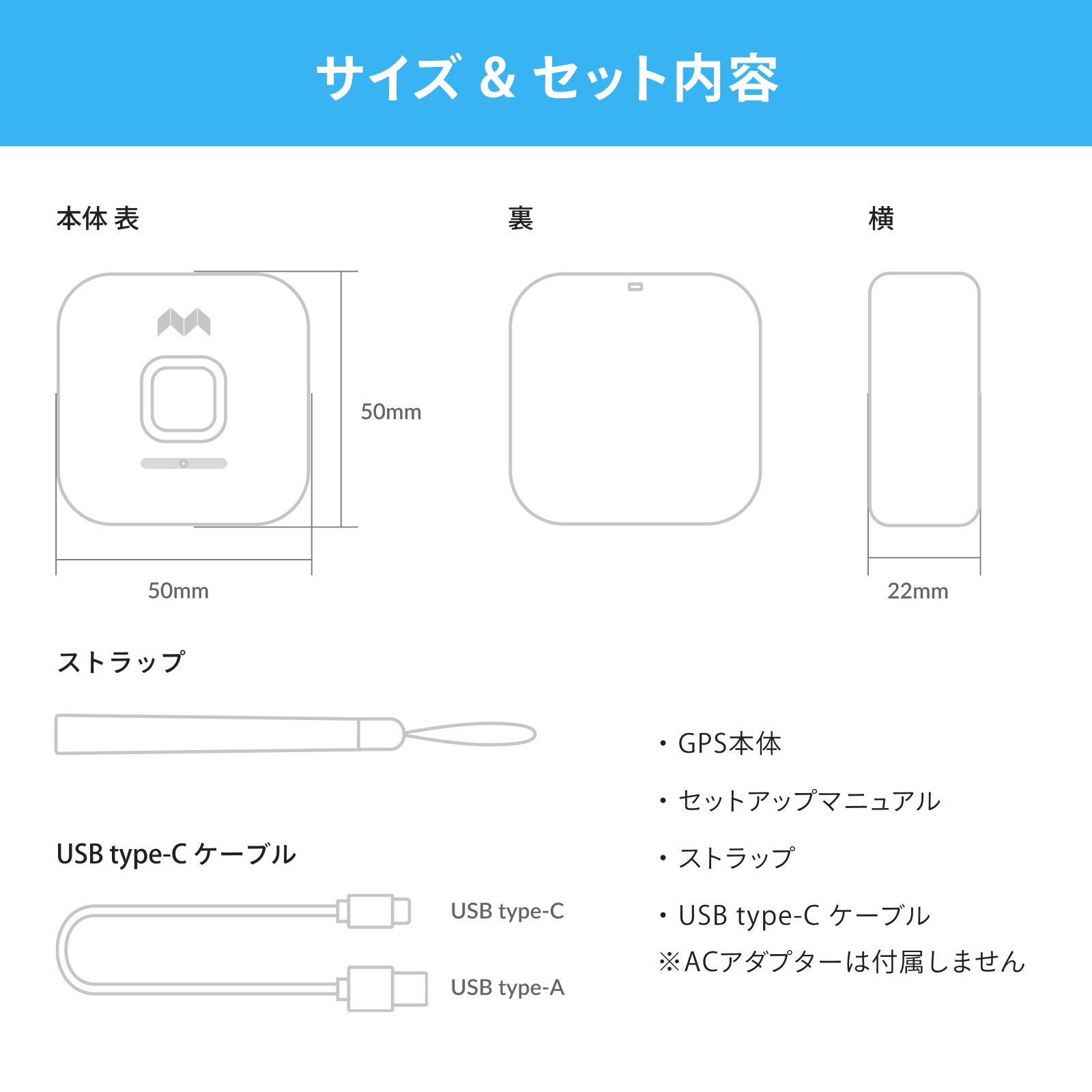 サイズ & セット内容

本体 表

50mm

50mm

裏

横

22mm

ストラップ

USB type-C ケーブル

USB type-C

USB type-A

・GPS本体

・セットアップマニュアル

・ストラップ

・USB type-C ケーブル
※ACアダプターは付属しません